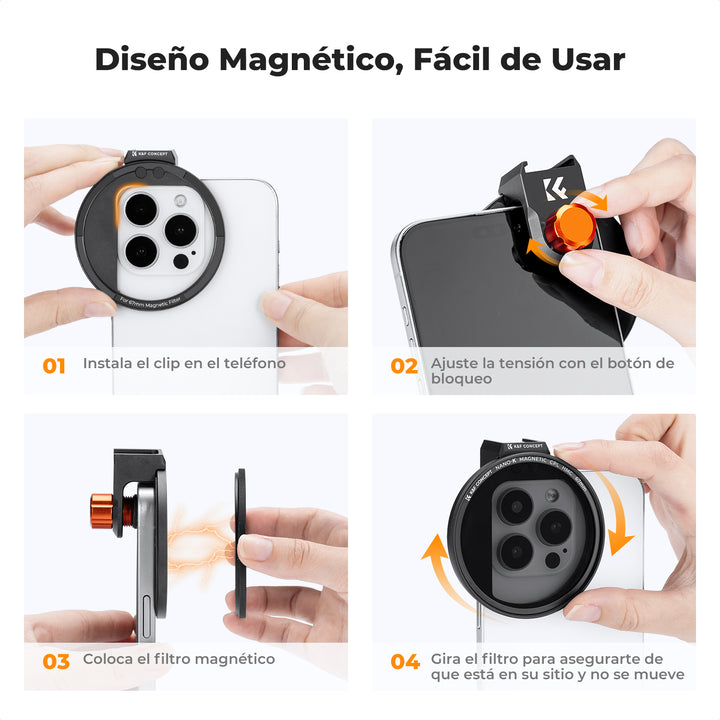 Diseño Magnético, Fácil de Usar

K&F CONCEPT

For 67mm Magnetic Filter

01 Instala el clip en el teléfono

02 Ajuste la tensión con el botón de bloqueo

03 Coloca el filtro magnético

K&F CONCEPT

K&F CONCEPT NANO-K MAGNETIC CPL HMC 67mm

04 Gira el filtro para asegurarte de que está en su sitio y no se mueve