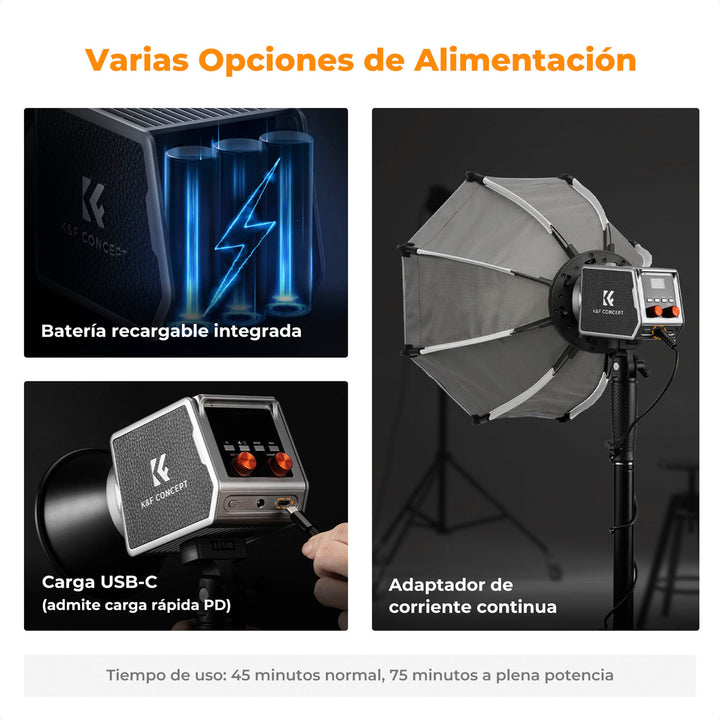 Varias Opciones de Alimentación

K&F CONCEPT

Batería recargable integrada

K&F CONCEPT

Carga USB-C
(admite carga rápida PD)

K&F CONCEPT

Adaptador de corriente continua

Tiempo de uso: 45 minutos normal, 75 minutos a plena potencia